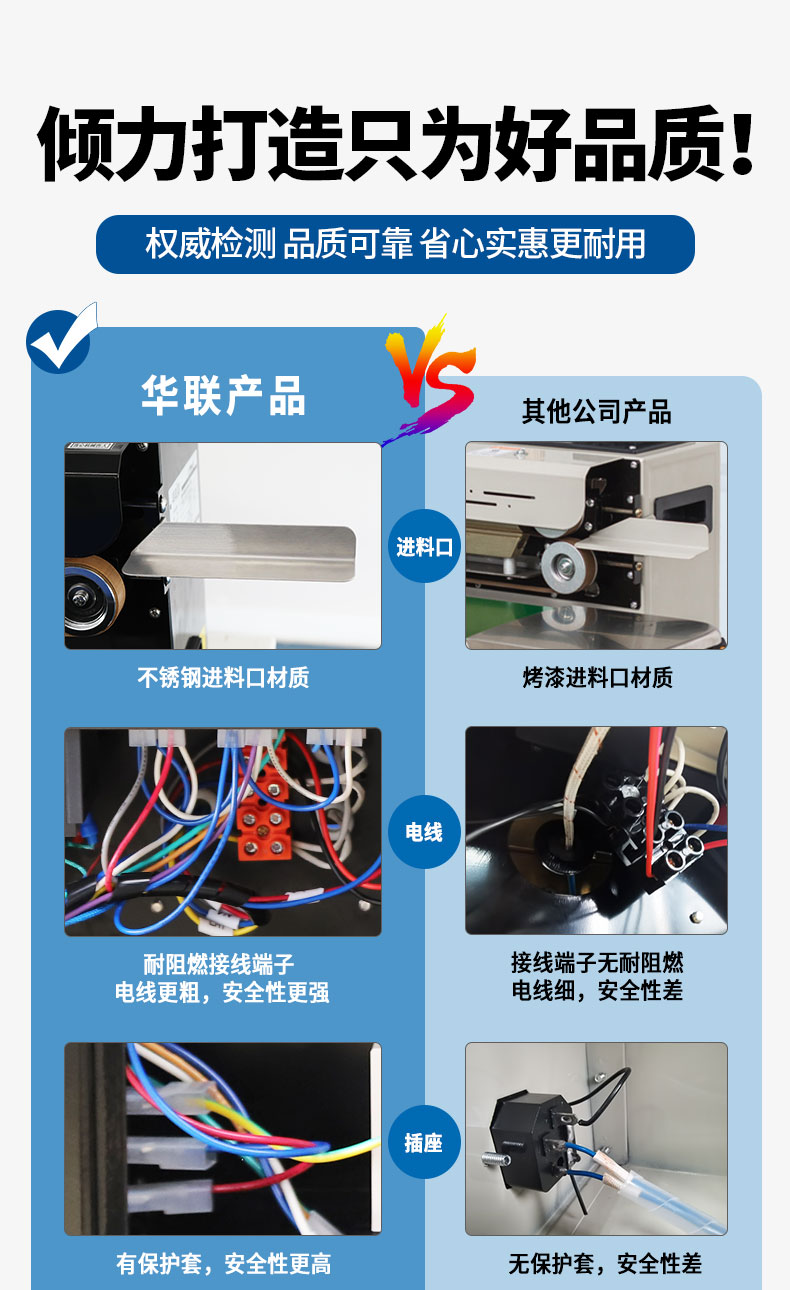 倾力打造只为好品质!

权威检测 品质可靠 省心实惠更耐用

华联产品

VS

其他公司产品

进料口

不锈钢进料口材质

烤漆进料口材质

电线

耐阻燃接线端子
电线更粗,安全性更强

接线端子无耐阻燃
电线细,安全性差

插座

有保护套,安全性更高

无保护套,安全性差